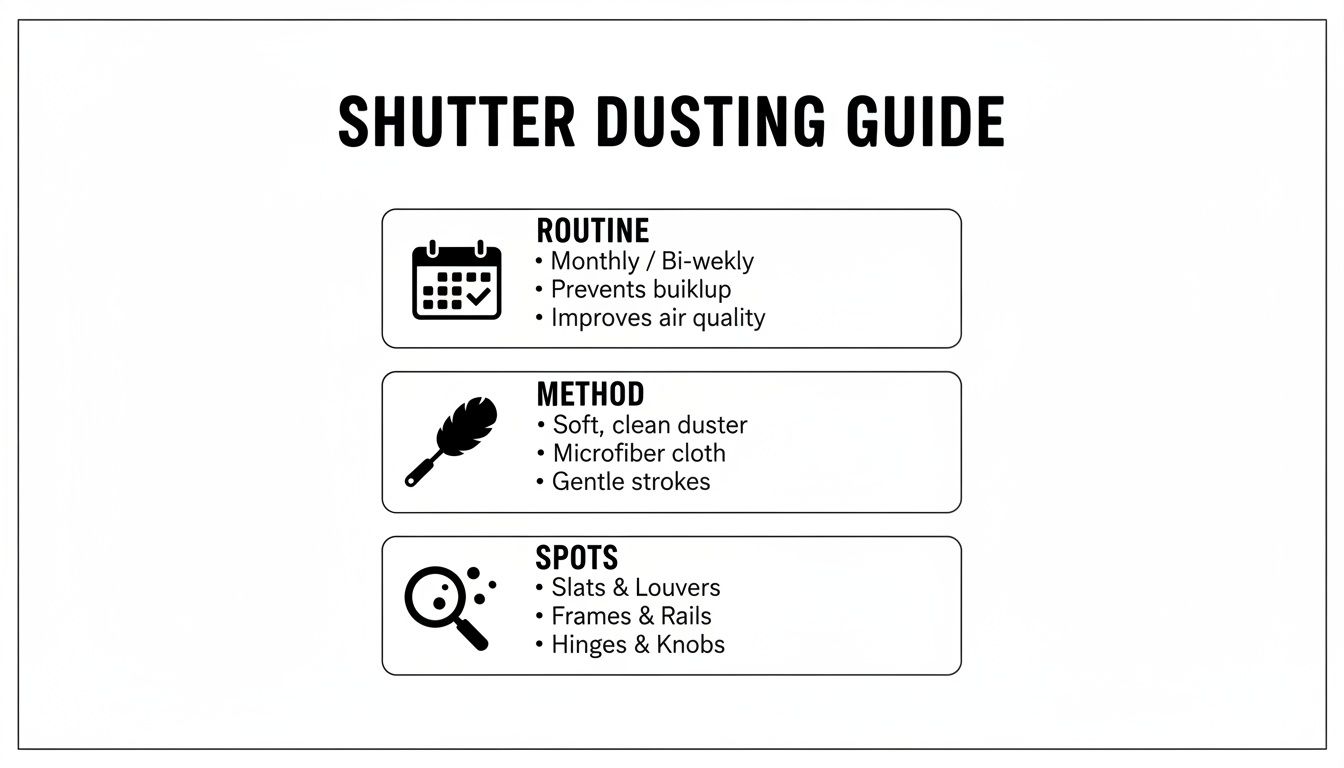 SHUTTER DUSTING GUIDE

ROUTINE
• Monthly / Bi-wekly
• Prevents buiklup
• Improves air quality

METHOD
• Soft, clean duster
• Microfiber cloth
• Gentle strokes

SPOTS
• Slats & Louvers
• Frames & Rails
• Hinges & Knobs